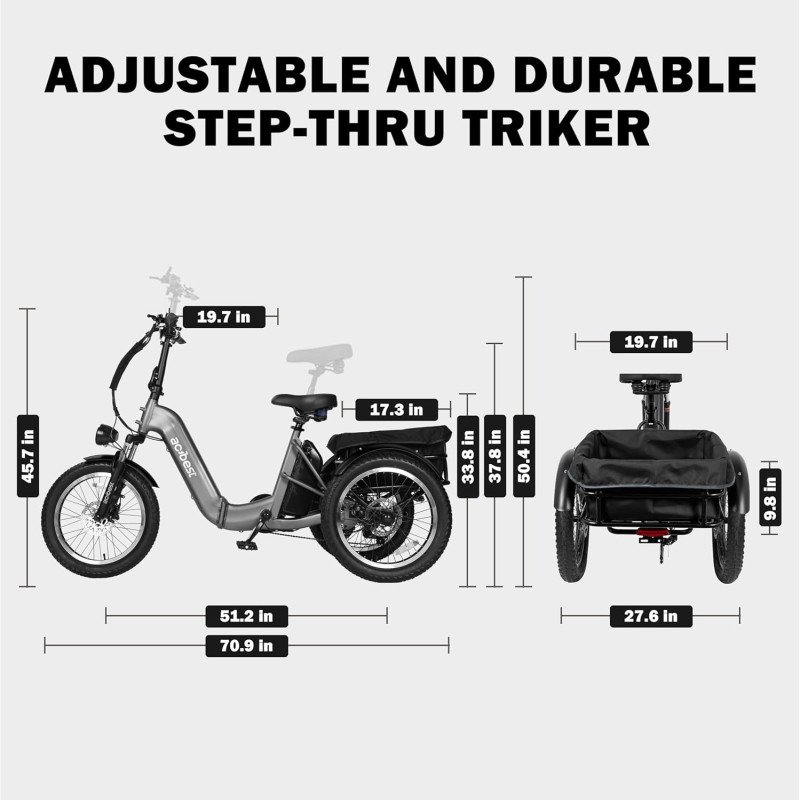 ADJUSTABLE AND DURABLE STEP-THRU TRIKER

19.7 in

45.7 in

acbest

17.3 in

33.8 in

37.8 in

50.4 in

51.2 in

70.9 in

19.7 in

9.8 in

27.6 in