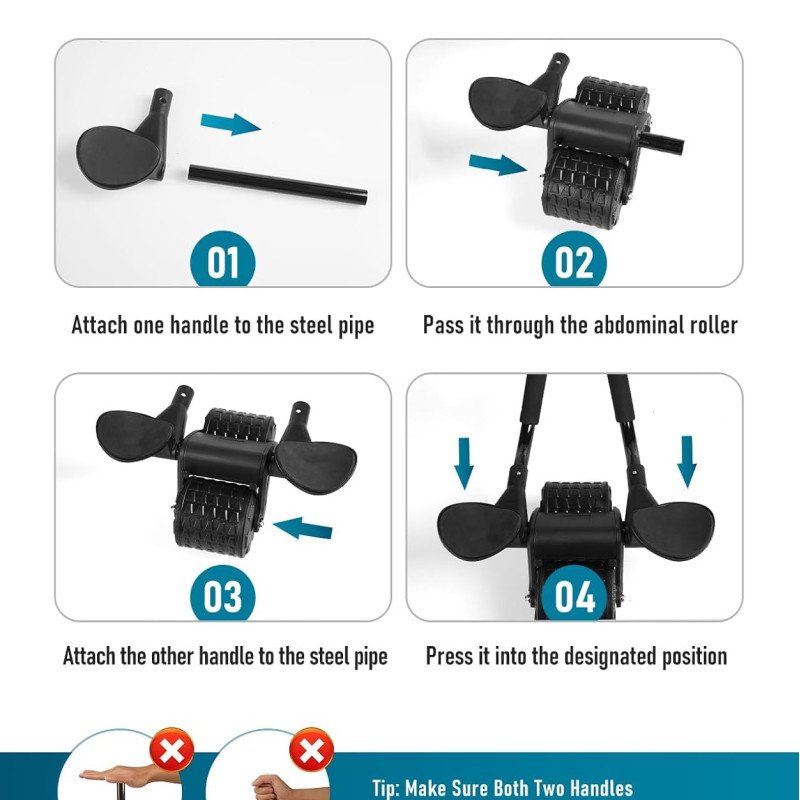 01

Attach one handle to the steel pipe

02

Pass it through the abdominal roller

03

Attach the other handle to the steel pipe

04

Press it into the designated position

Tip: Make Sure Both Two Handles